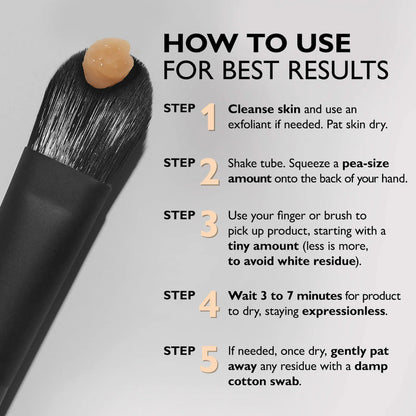 HOW TO USE
FOR BEST RESULTS

STEP 1 Cleanse skin and use an exfoliant if needed. Pat skin dry.

STEP 2 Shake tube. Squeeze a pea-size amount onto the back of your hand.

STEP 3 Use your finger or brush to pick up product, starting with a tiny amount (less is more, to avoid white residue).

STEP 4 Wait 3 to 7 minutes for product to dry, staying expressionless.

STEP 5 If needed, once dry, gently pat away any residue with a damp cotton swab.